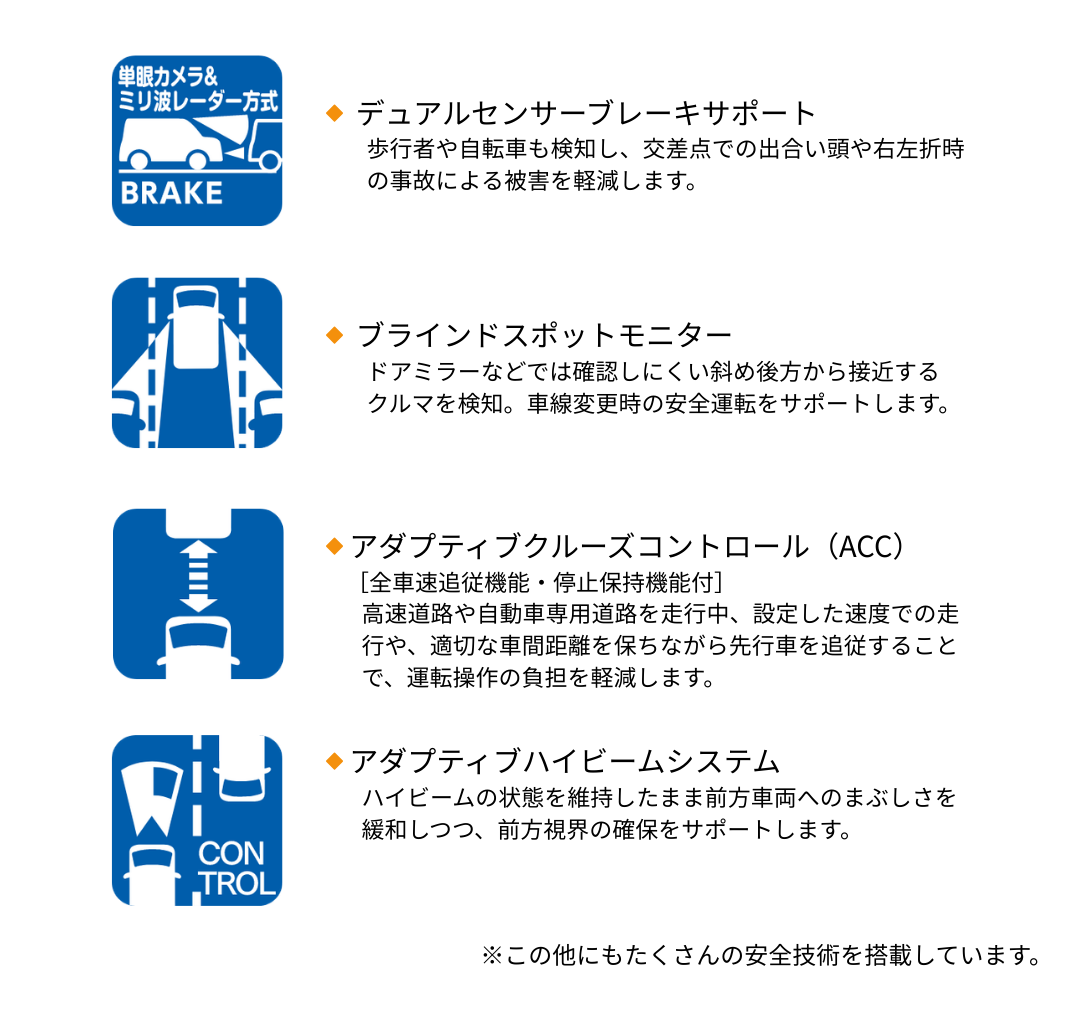 単眼カメラ&
ミリ波レーダー方式
BRAKE

◆ デュアルセンサーブレーキサポート
歩行者や自転車も検知し、交差点での出合い頭や右左折時の事故による被害を軽減します。

◆ ブラインドスポットモニター
ドアミラーなどでは確認しにくい斜め後方から接近するクルマを検知。車線変更時の安全運転をサポートします。

◆ アダプティブクルーズコントロール（ACC）
［全車速追従機能・停止保持機能付］
高速道路や自動車専用道路を走行中、設定した速度での走行や、適切な車間距離を保ちながら先行車を追従することで、運転操作の負担を軽減します。

CON
TROL

◆ アダプティブハイビームシステム
ハイビームの状態を維持したまま前方車両へのまぶしさを緩和しつつ、前方視界の確保をサポートします。

※この他にもたくさんの安全技術を搭載しています。